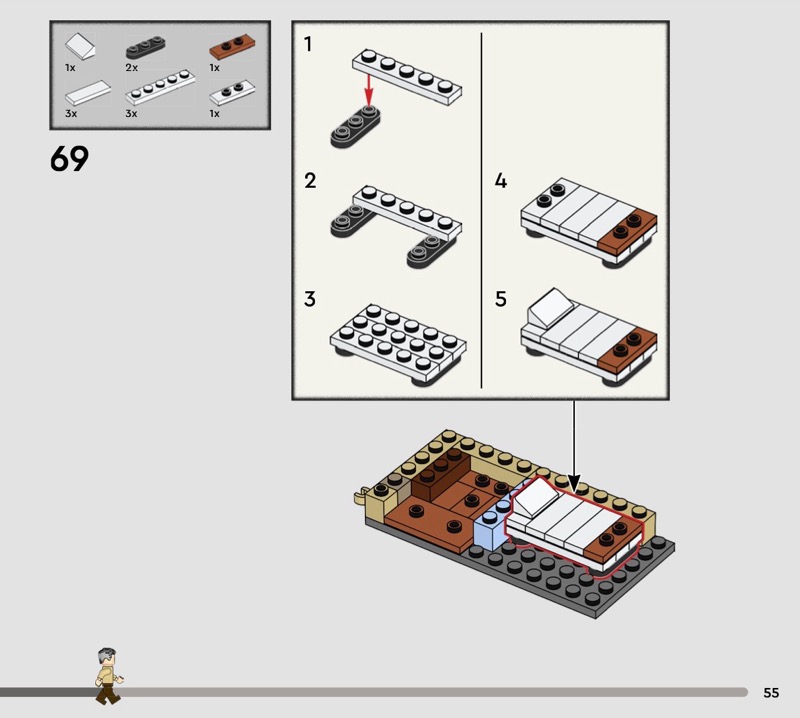 1x
2x
1x
3x
3x
1x

69

1

2

3

4

5

55