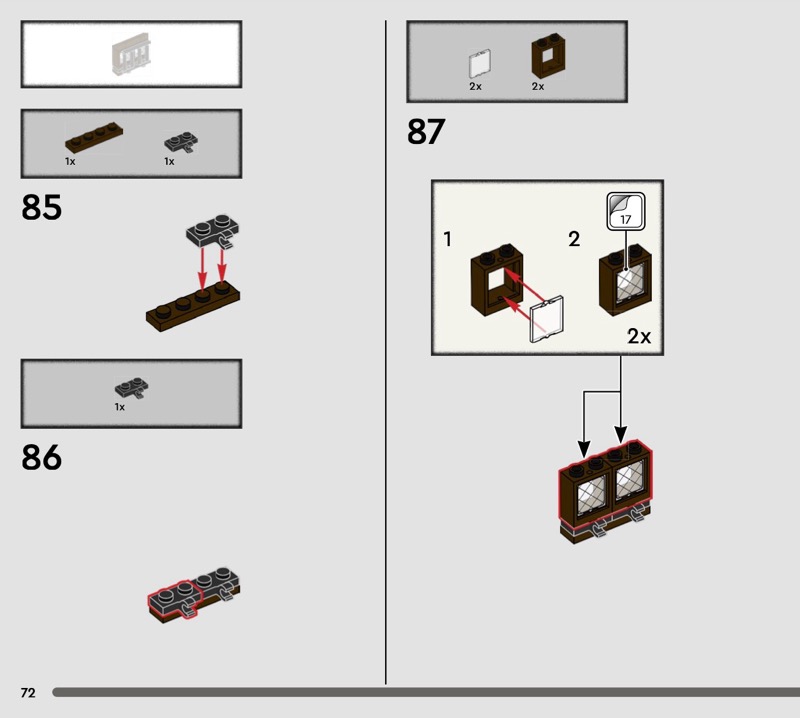 1x
1x

85

1x

86

2x
2x

87

1
2
17
2x

72