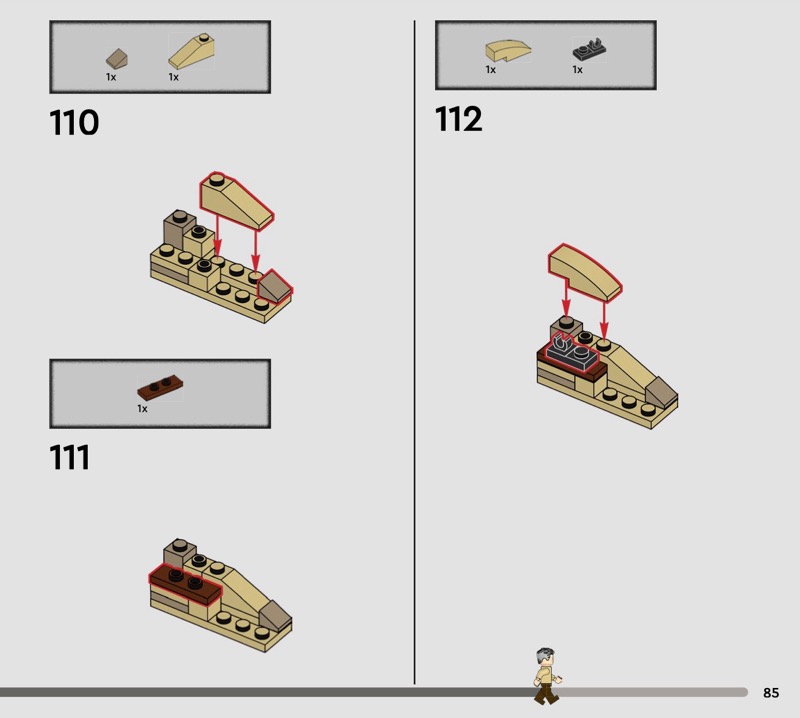 1x 1x

110

1x

111

1x 1x

112

85