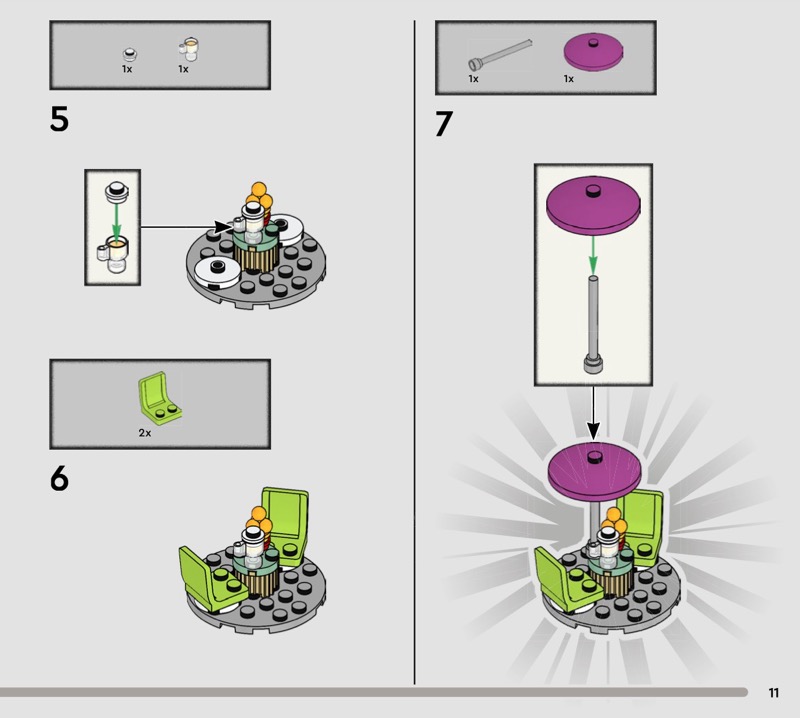 1x 1x

5

2x

6

1x 1x

7

11