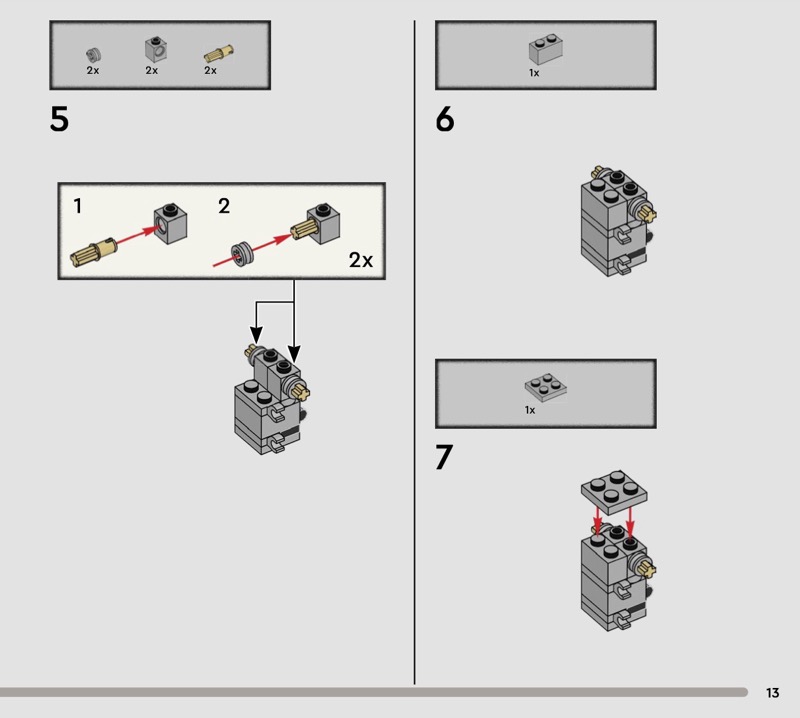 2x 2x 2x

5

1

2

2x

1x

6

1x

7

13