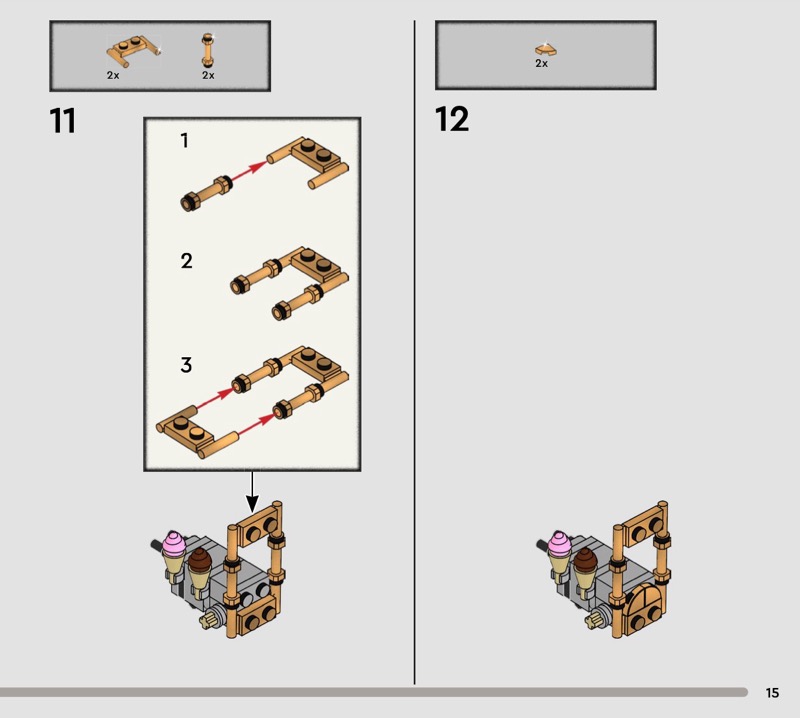 2x 2x

11

1

2

3

2x

12

15