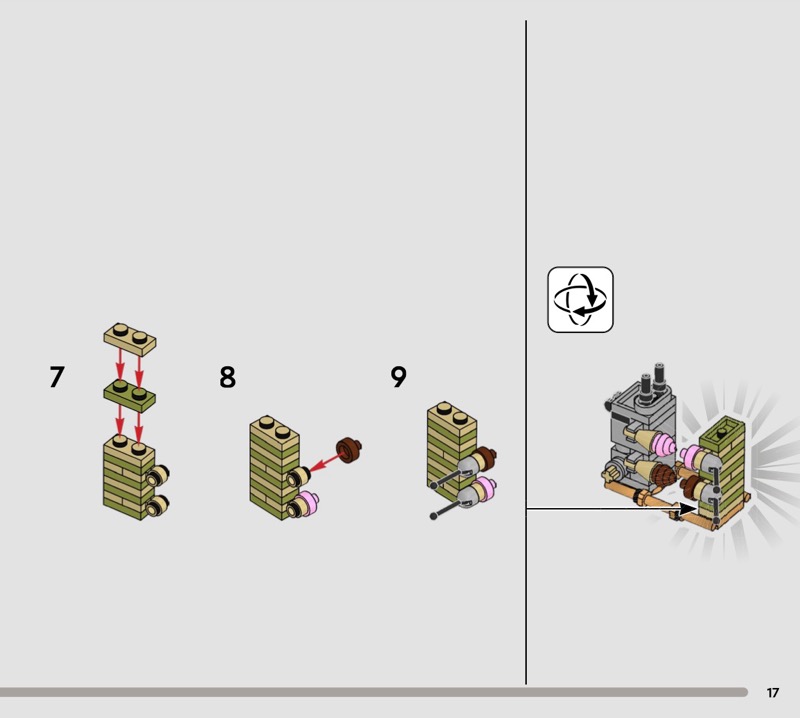 7

8

9

17