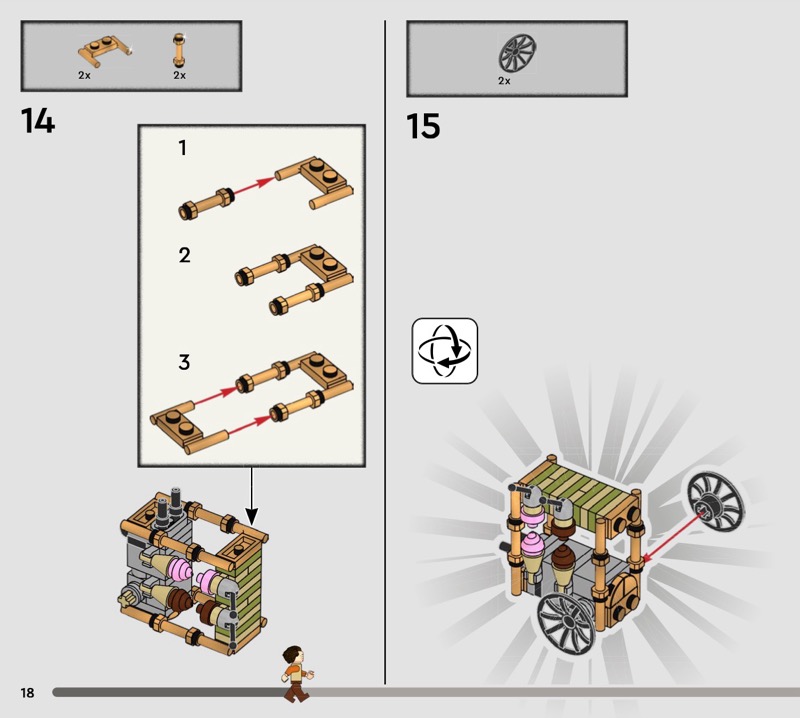 2x 2x

14

1

2

3

2x

15

18