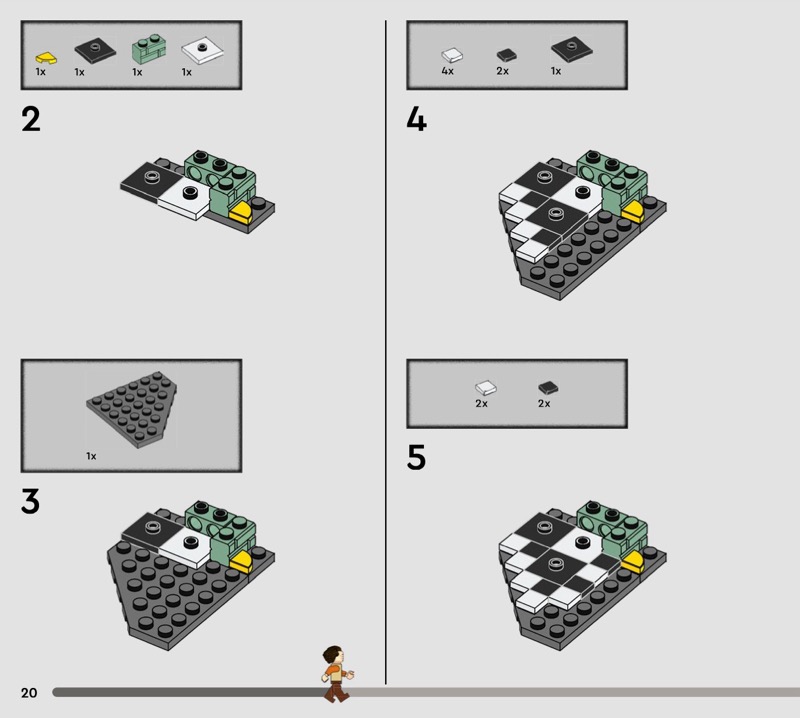 1x 1x 1x 1x

2

1x

3

4x 2x 1x

4

2x 2x

5

20