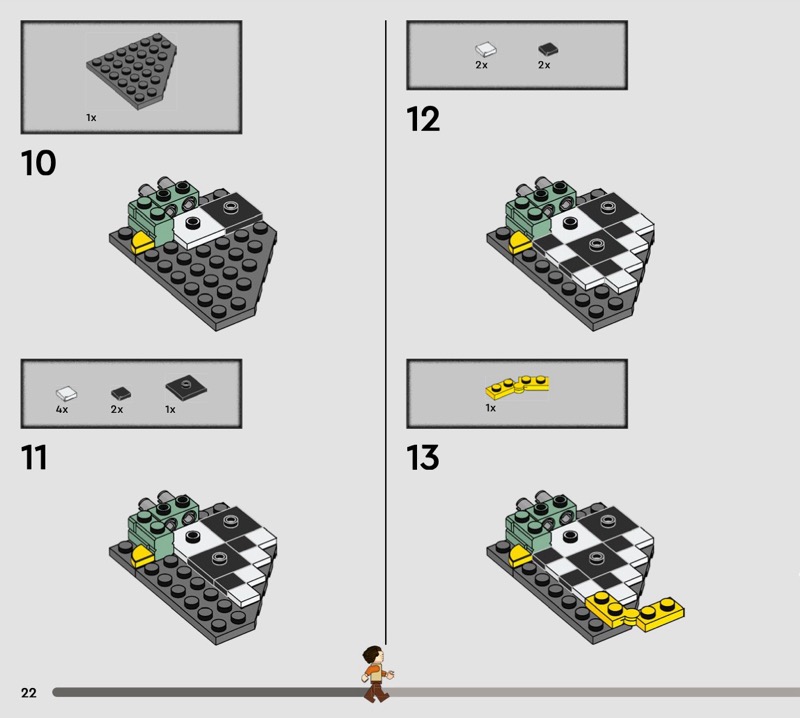 1x

10

4x 2x 1x

11

2x 2x

12

1x

13

22