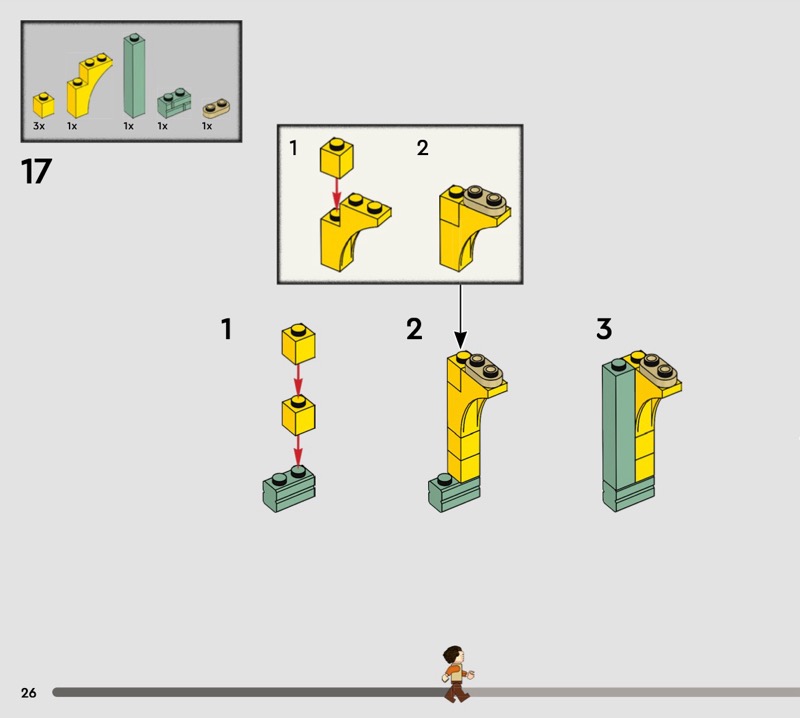 3x 1x 1x 1x 1x

17

1 2

1

2

3

26