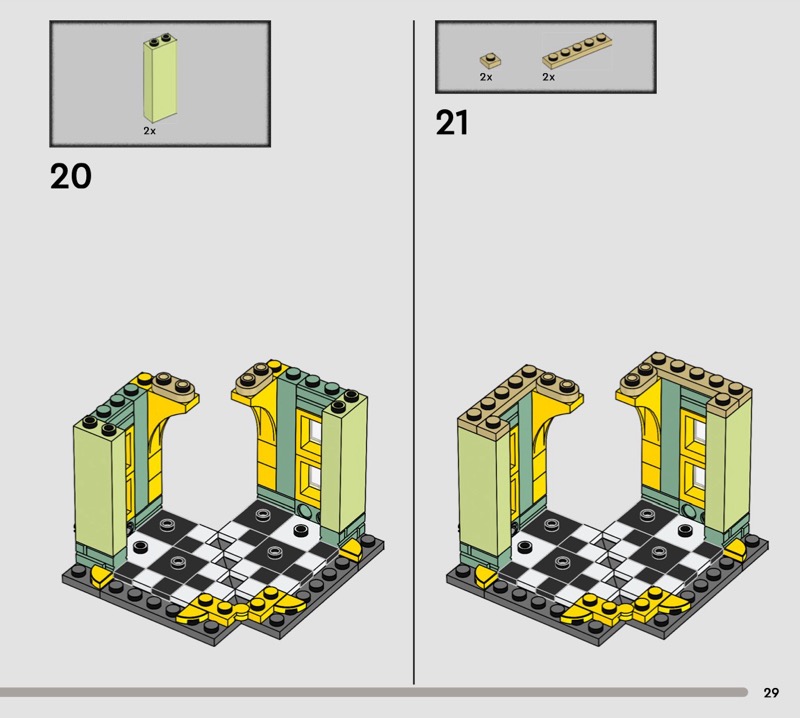 2x

20

2x 2x

21

29