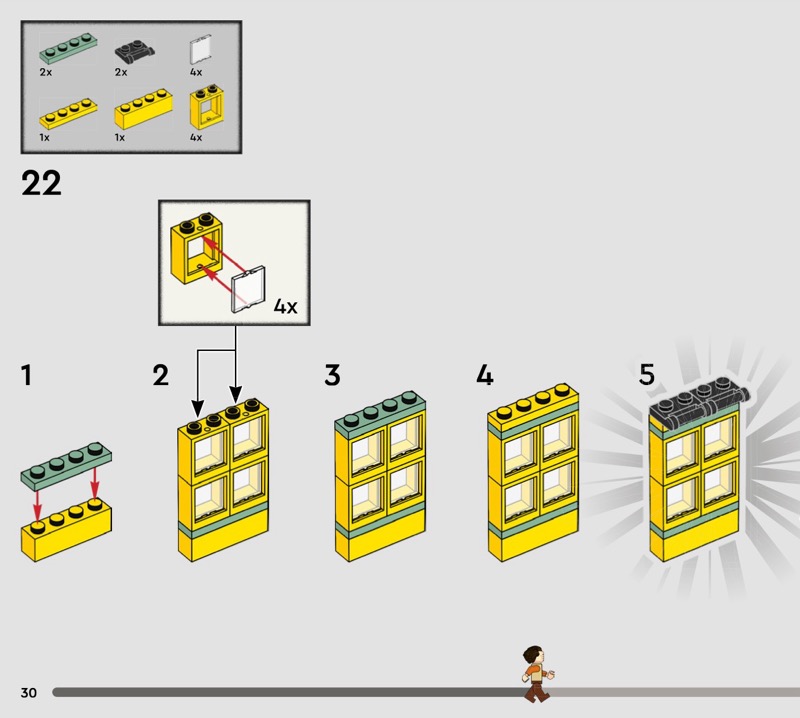 2x
2x
4x
1x
1x
4x

22

4x

1
2
3
4
5

30