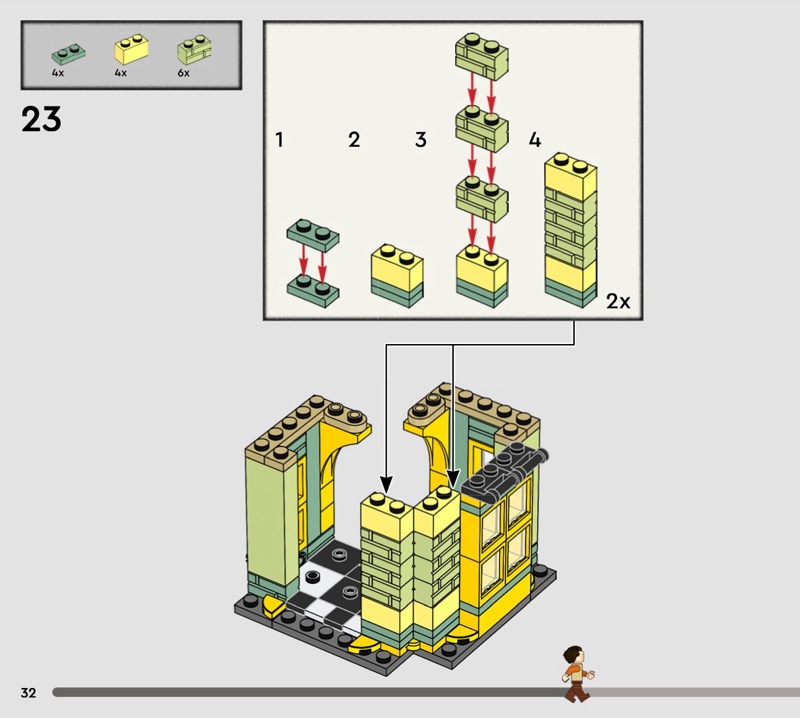 4x
4x
6x

23

1
2
3
4
2x

32