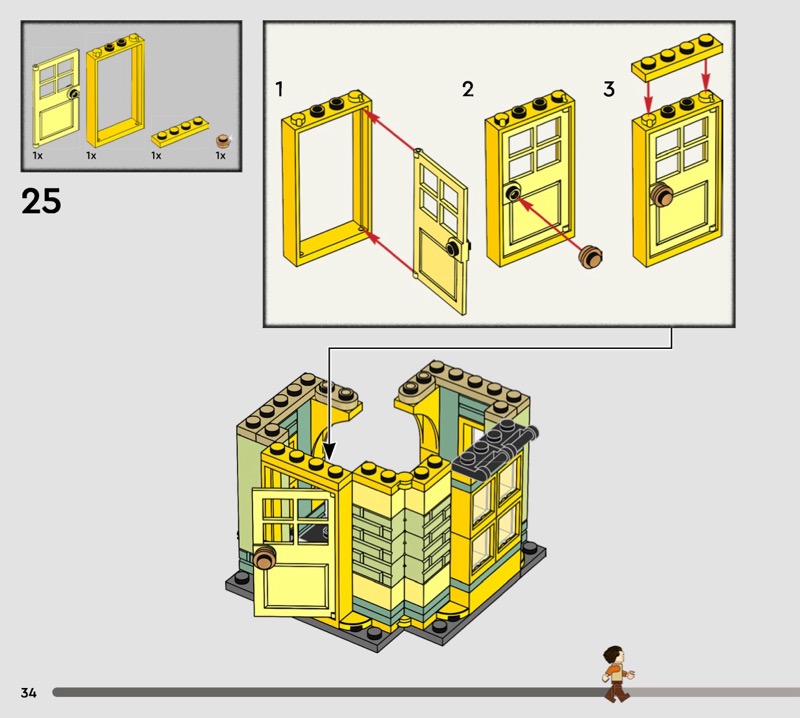 1x 1x 1x 1x

25

1

2

3

34