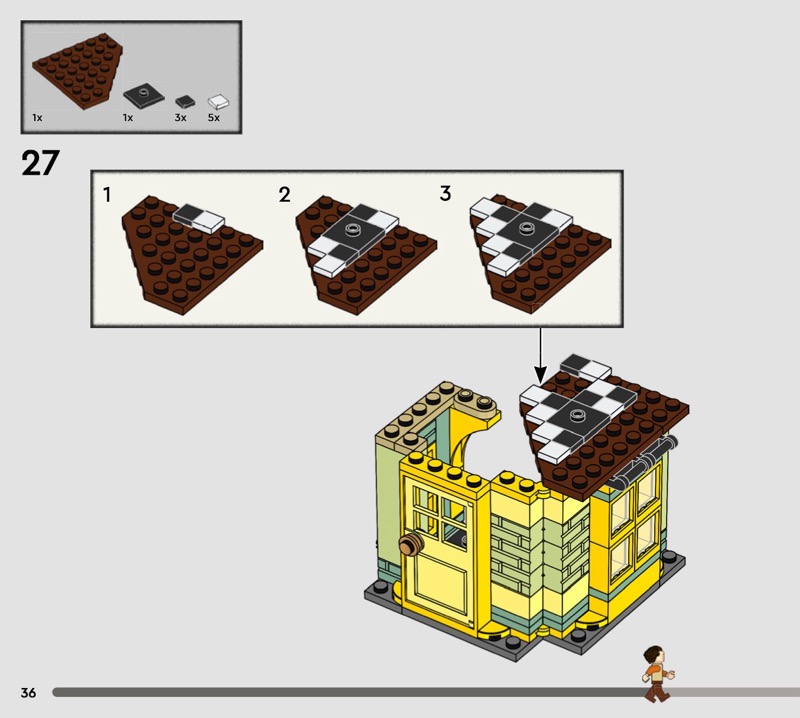 1x
1x
3x
5x

27

1
2
3

36