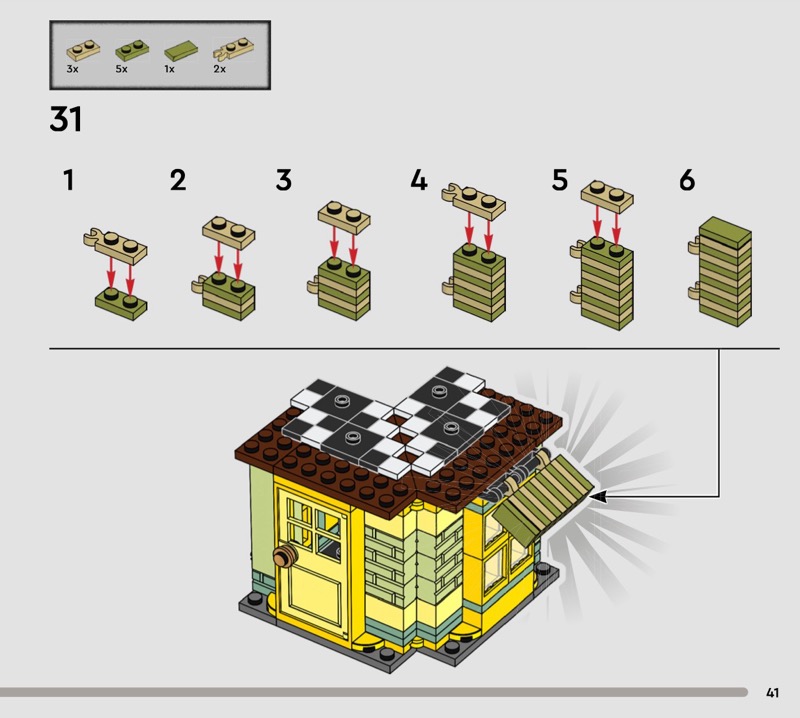 3x 5x 1x 2x

31

1 2 3 4 5 6

41