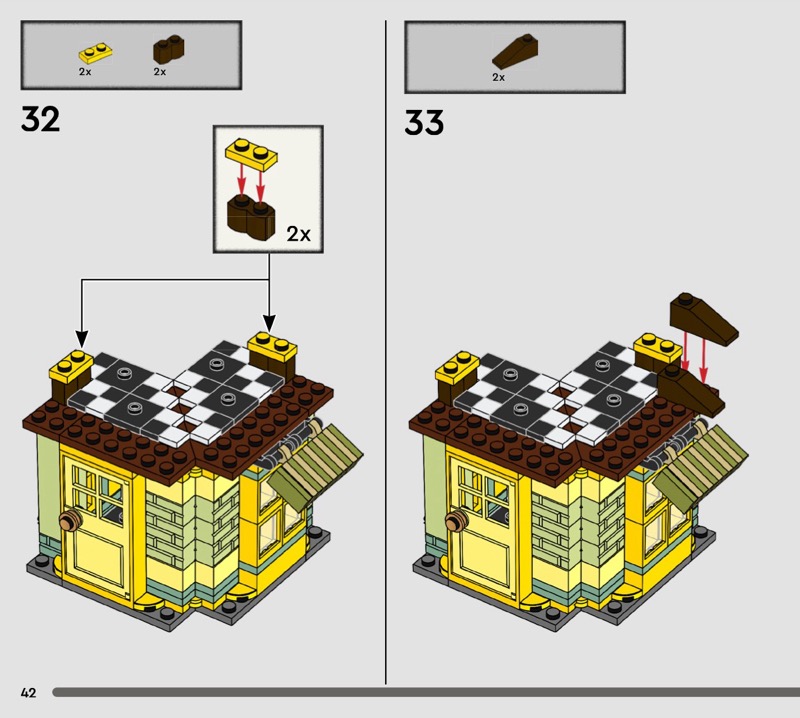 2x 2x

32

2x

2x

33

42