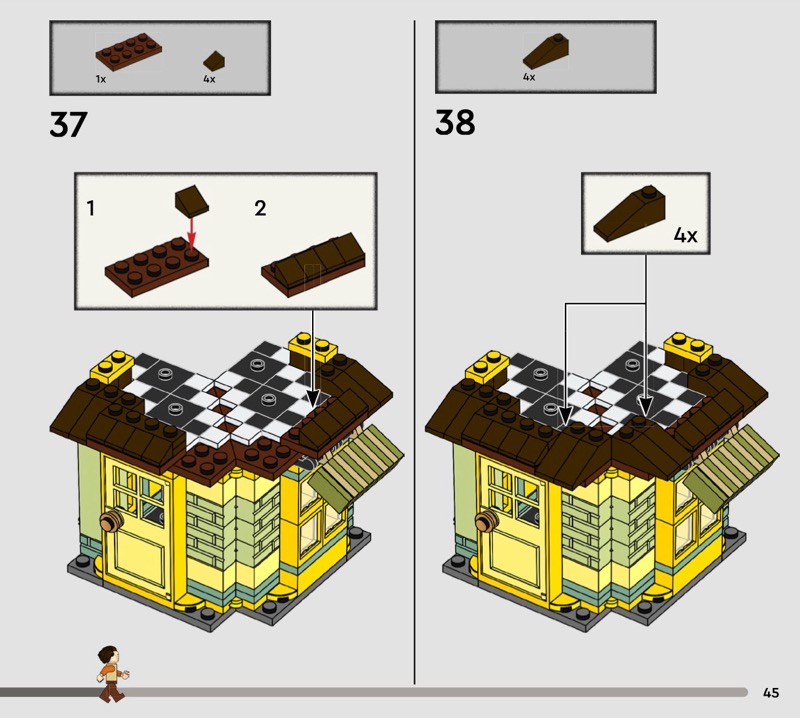 1x

4x

37

1

2

4x

38

4x

45