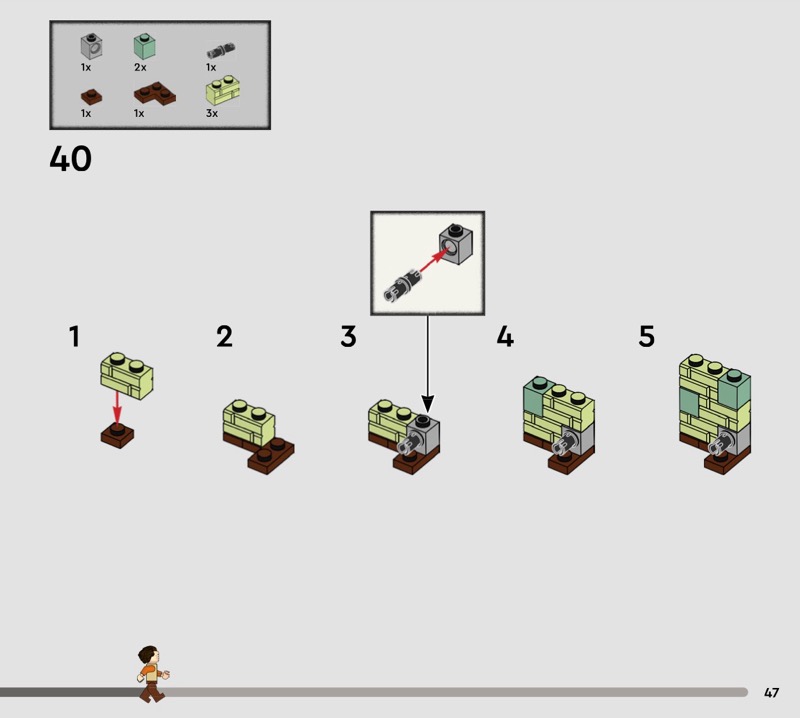 1x 2x 1x
1x 1x 3x

40

1

2

3

4

5

47