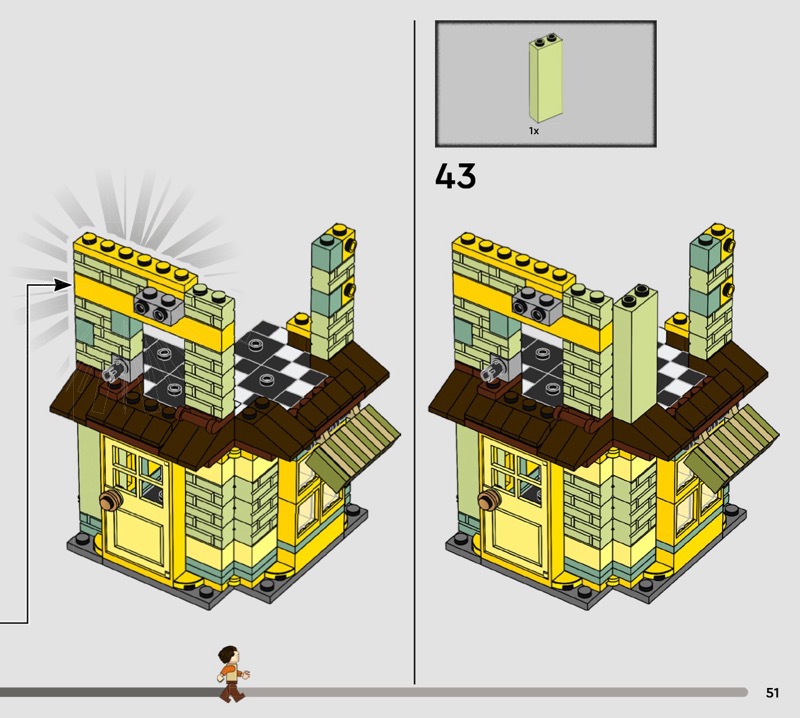 1x

43

51