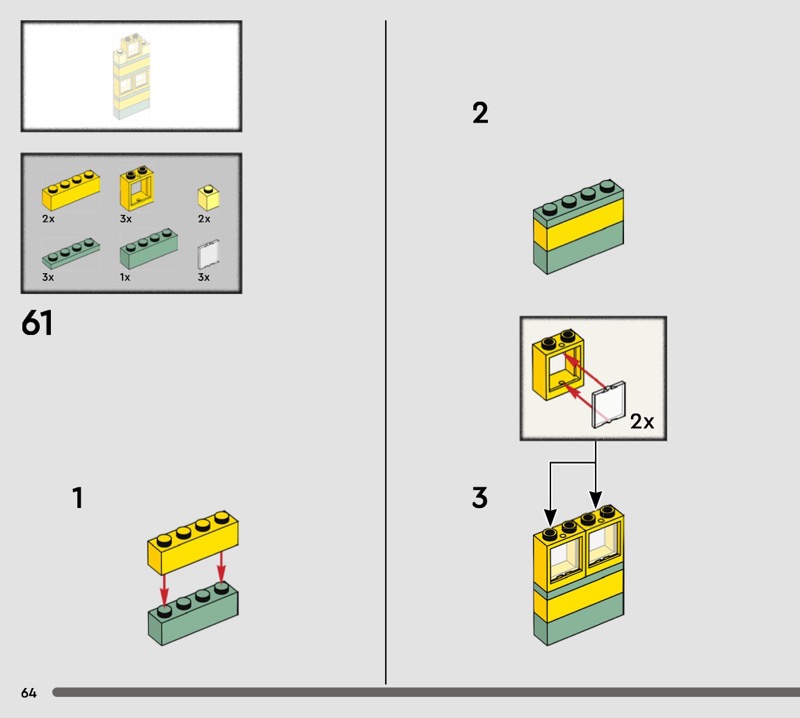 2x
3x
2x
3x
1x
3x

61

1

2

2x

3

64