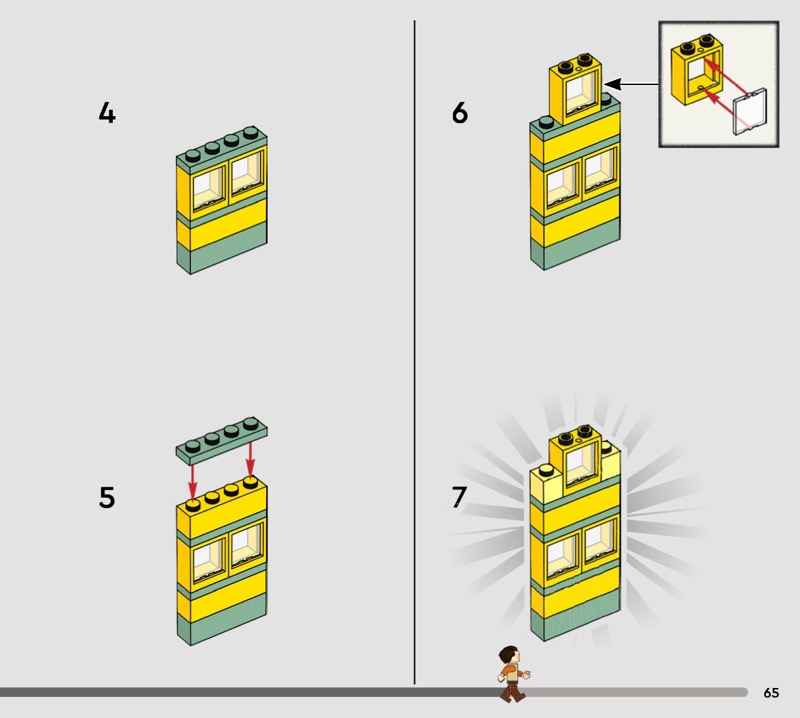 4

5

6

7

65