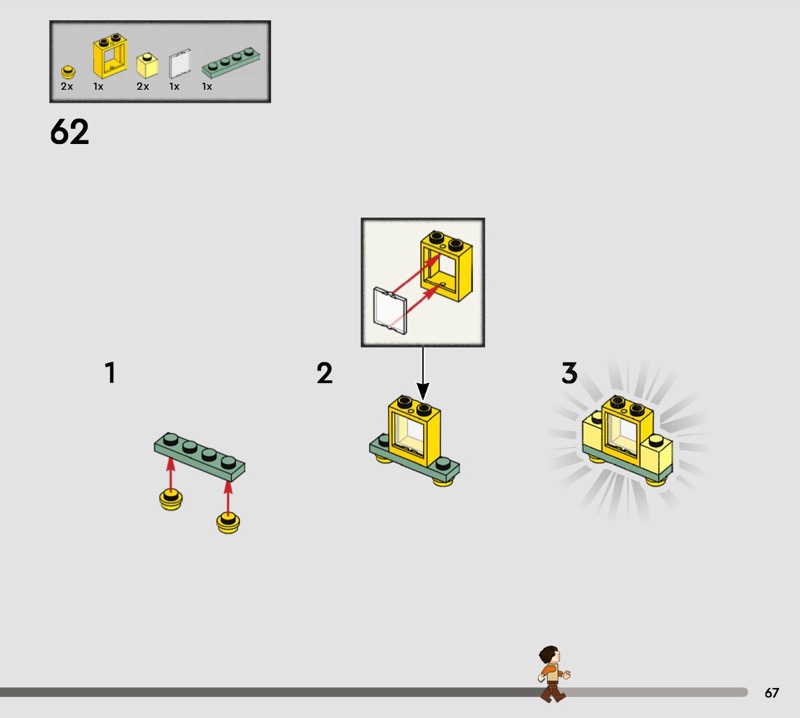 2x 1x 2x 1x 1x

62

1

2

3

67