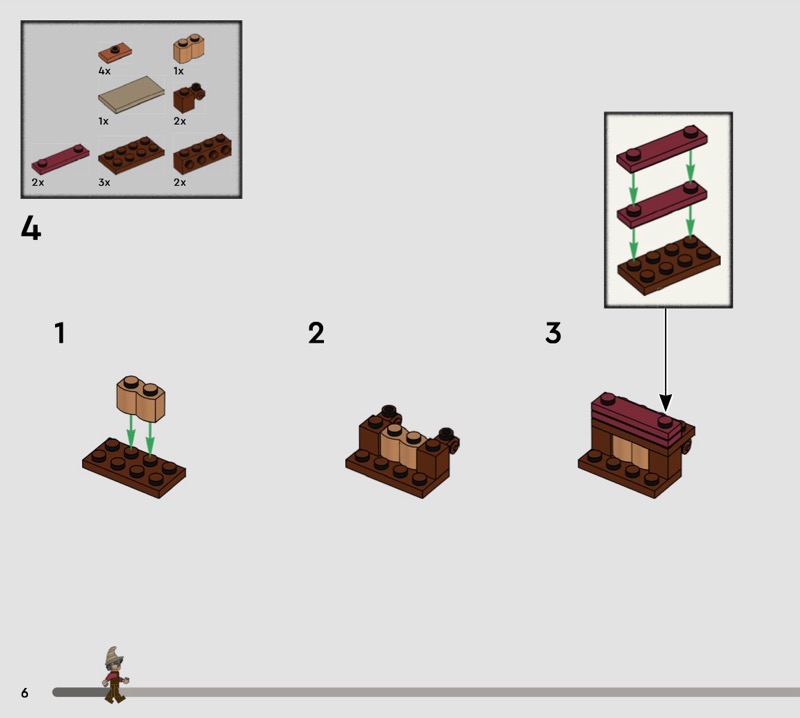 4x
1x
1x
2x
2x
3x
2x

4

1

2

3

6