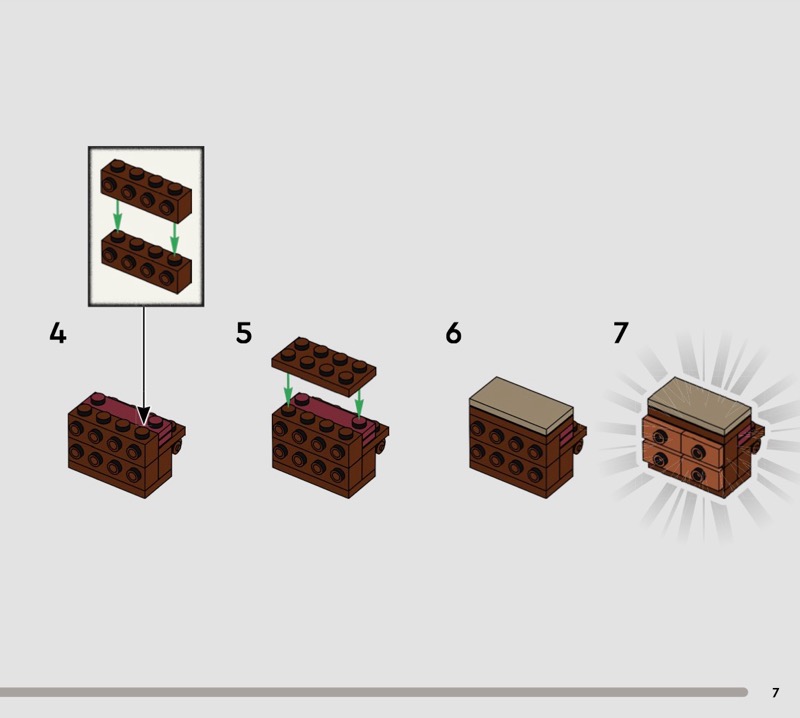 4

5

6

7

7