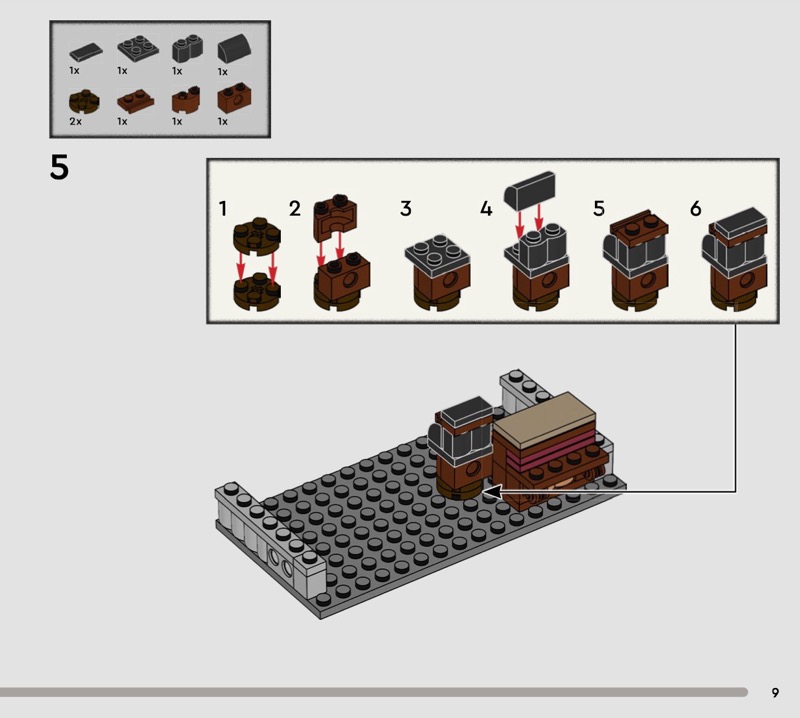 1x 1x 1x 1x
2x 1x 1x 1x

5

1 2 3 4 5 6

9