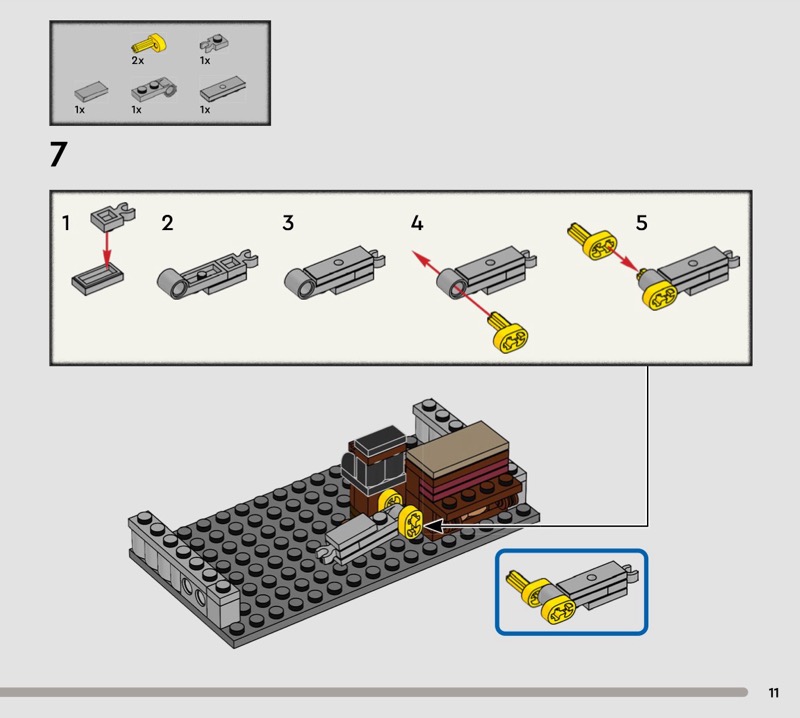 2x
1x
1x
1x
1x

7

1
2
3
4
5

11