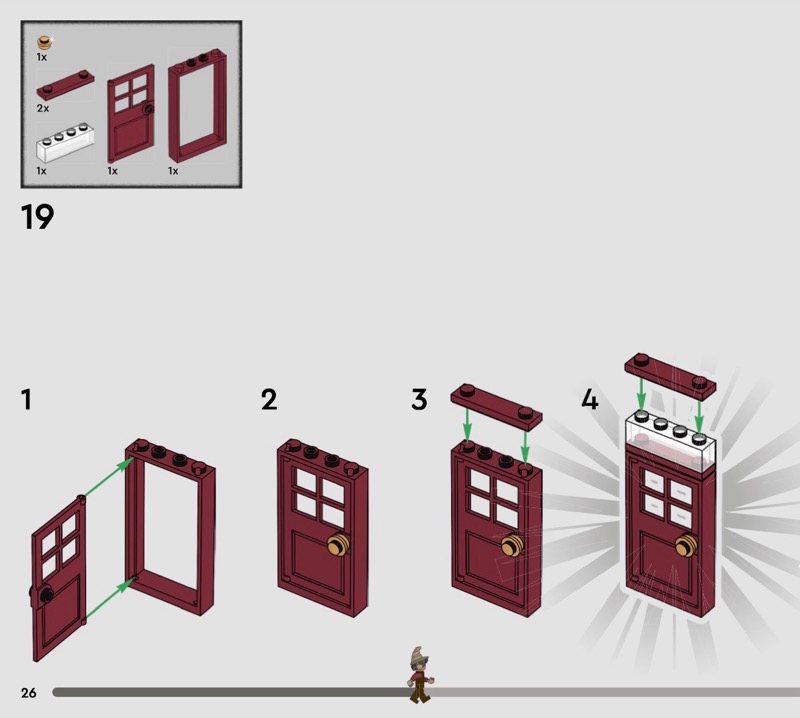 1x
2x
1x
1x
1x

19

1

2

3

4

26