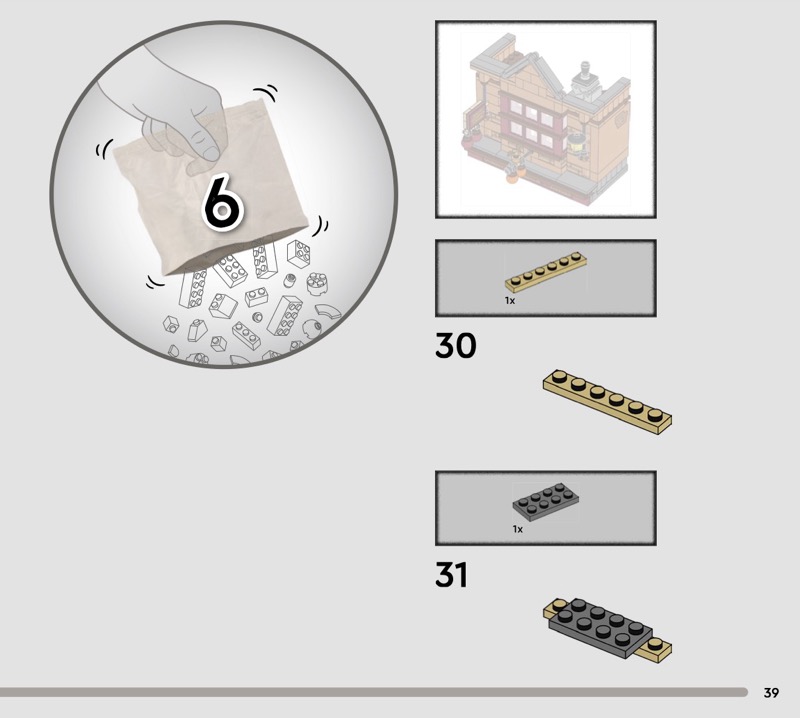 6

1x

30

1x

31

39