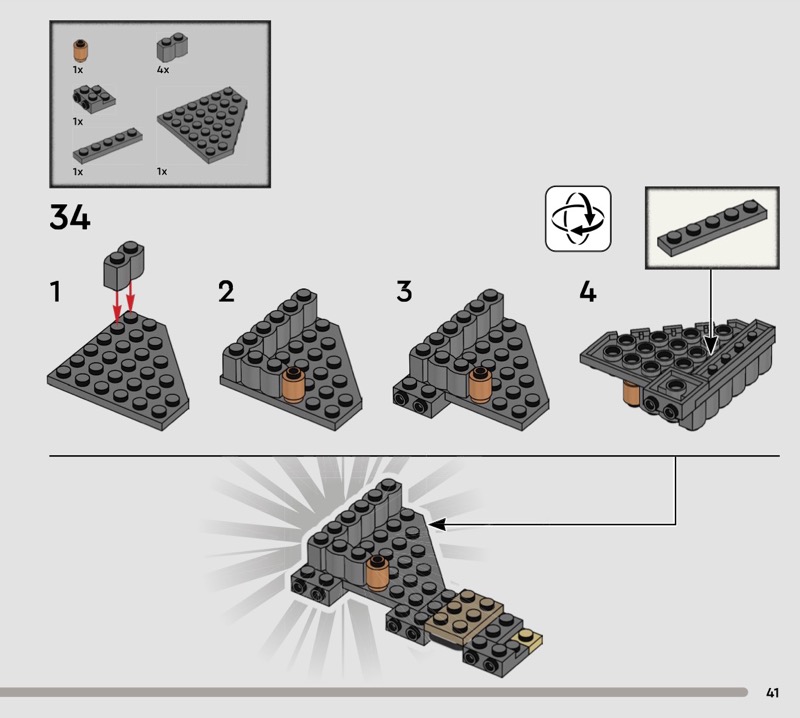 1x
4x
1x
1x
1x

34

1
2
3
4

41