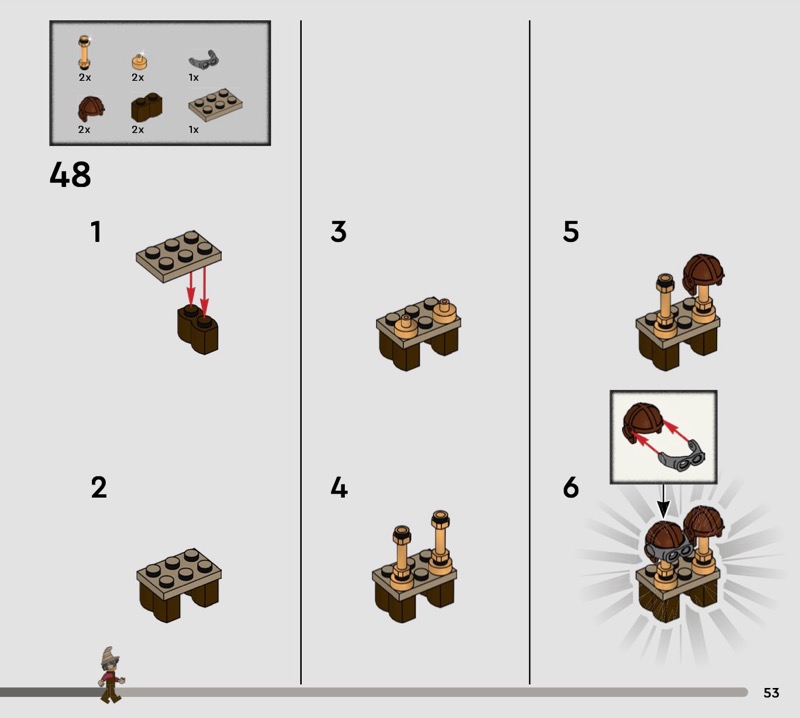 2x
2x
1x
2x
2x
1x

48

1

2

3

4

5

6

53