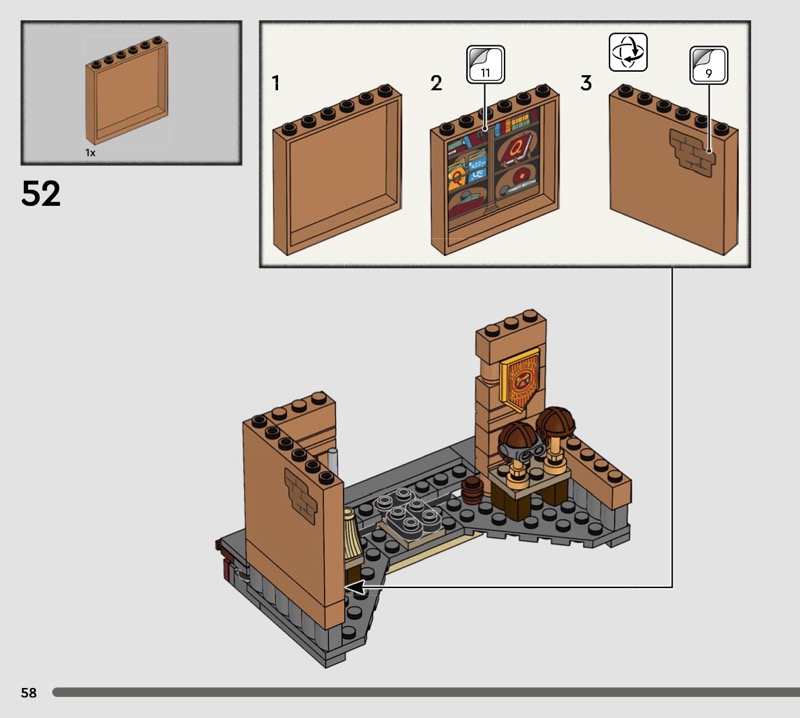 1x

52

1

2

11

3

9

58