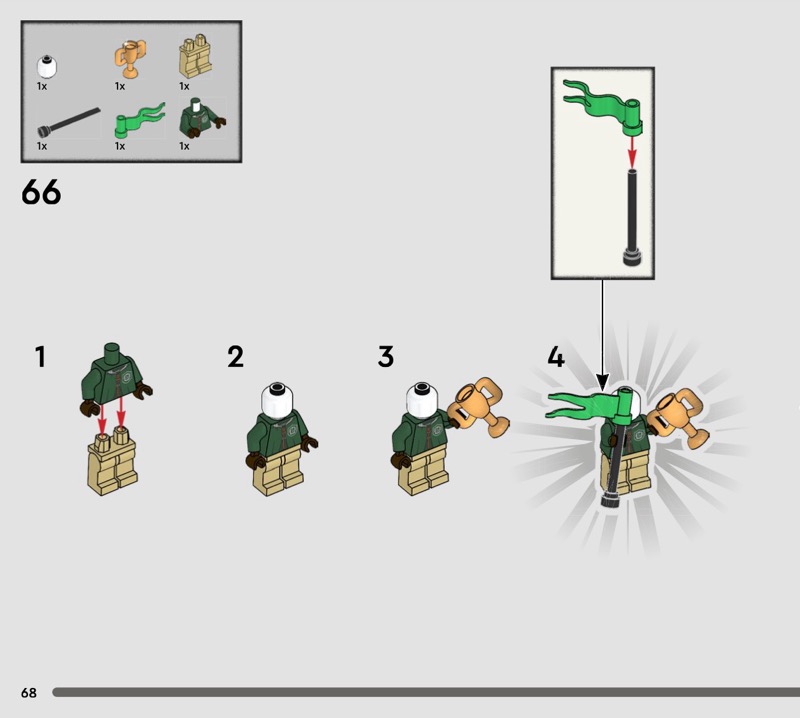 1x
1x
1x
1x
1x
1x

66

1

2

3

4

68