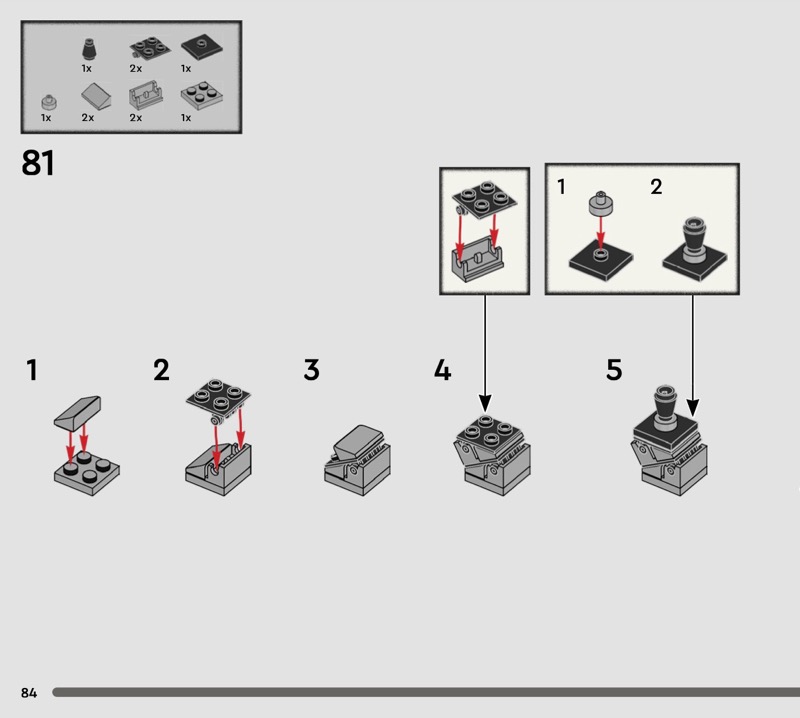 1x 2x 1x
1x 2x 2x 1x

81

1 2

1

2

3

4

5

84