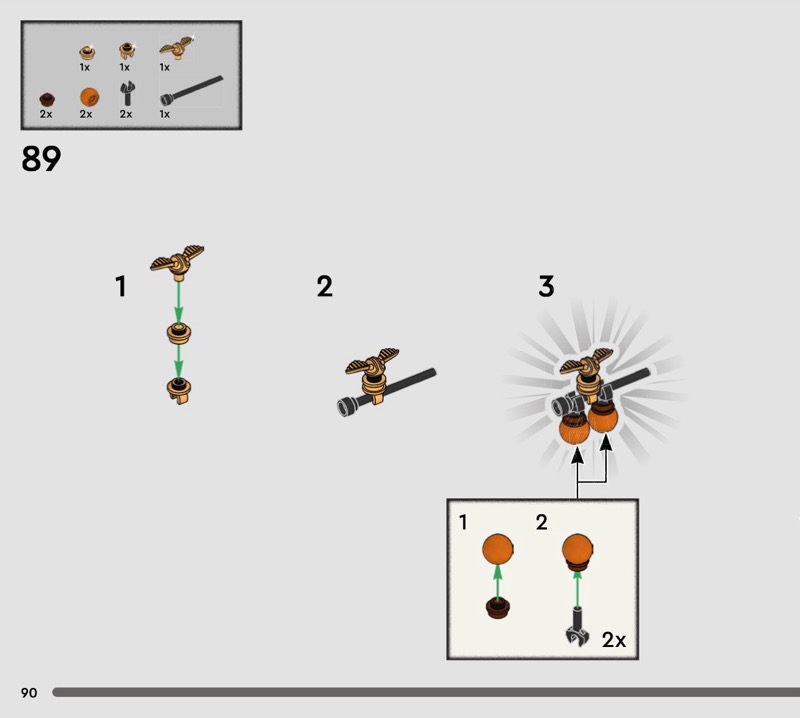 1x 1x 1x
2x 2x 2x 1x

89

1

2

3

1 2

2x

90