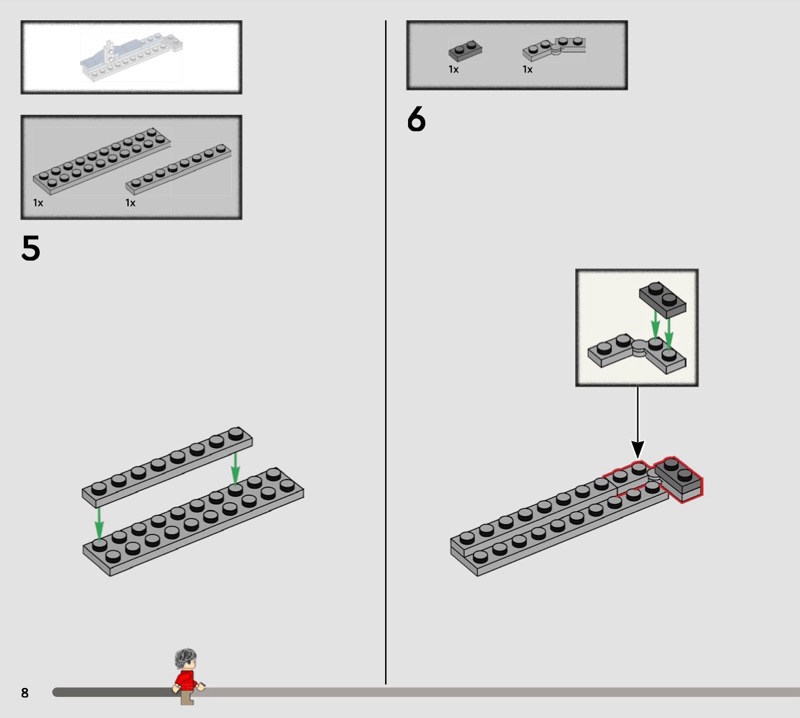 1x
1x

5

1x
1x

6

8