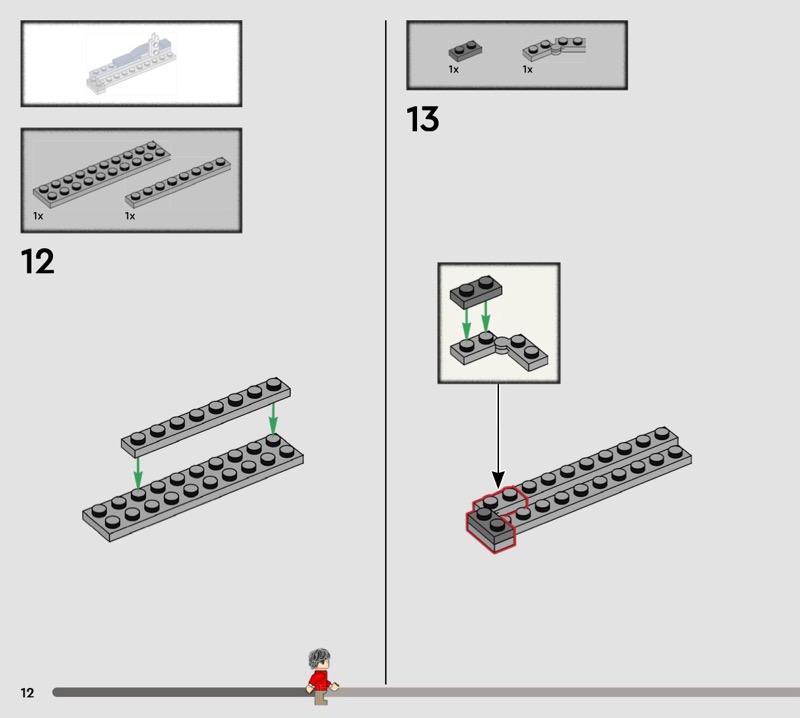 1x 1x

12

1x 1x

13

12