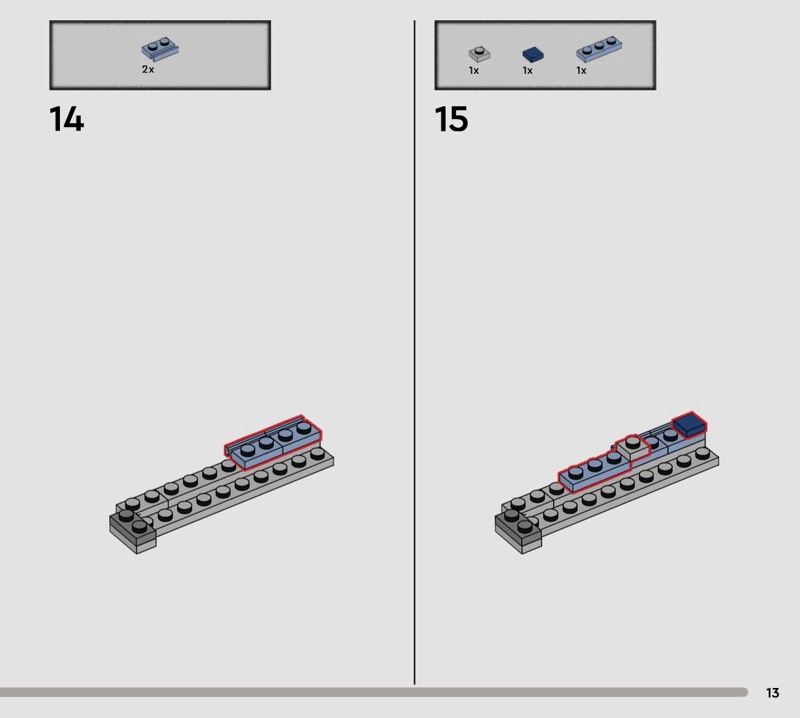 2x

14

1x 1x 1x

15

13