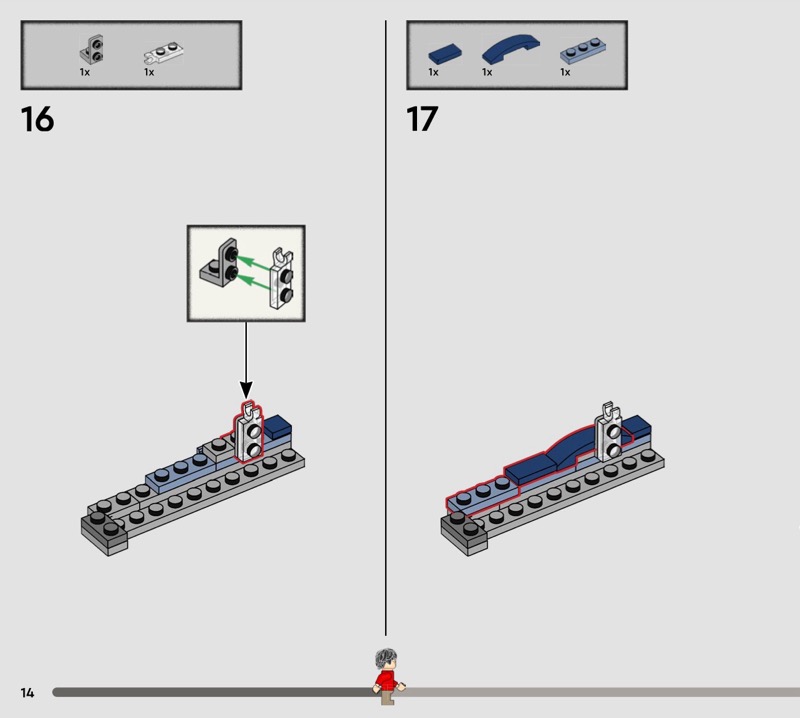 1x 1x

16

1x 1x 1x

17

14