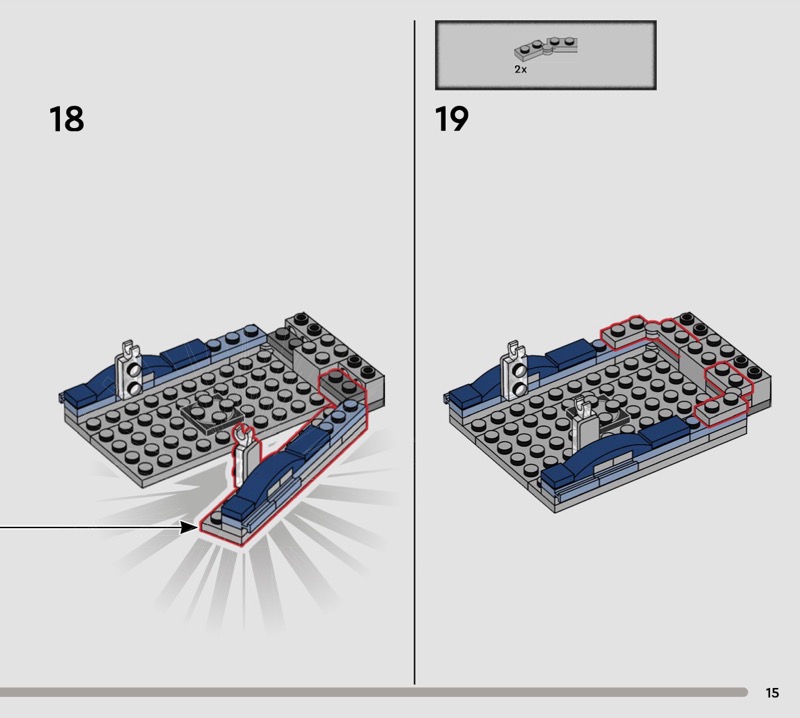 18

2x

19

15