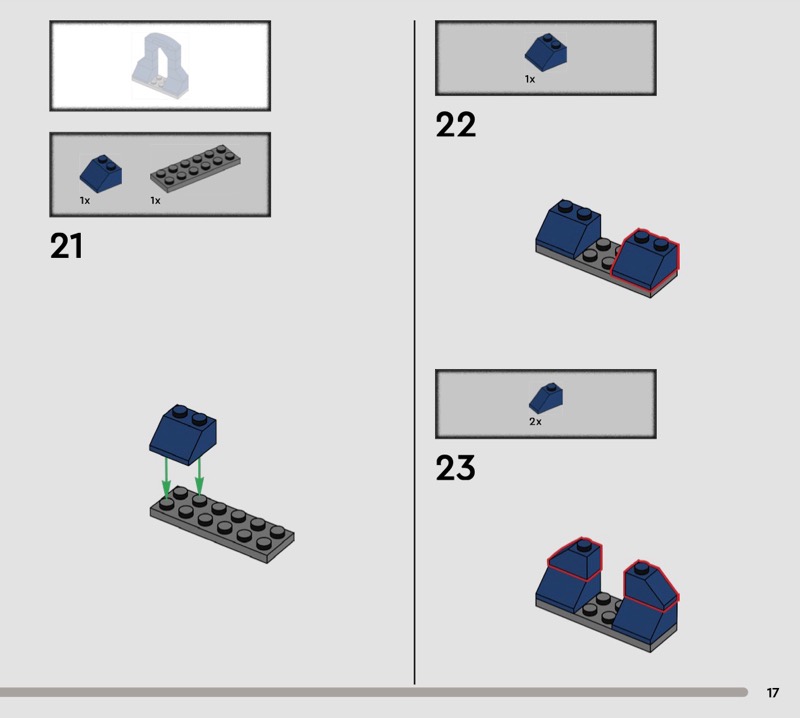 1x 1x

21

1x

22

2x

23

17