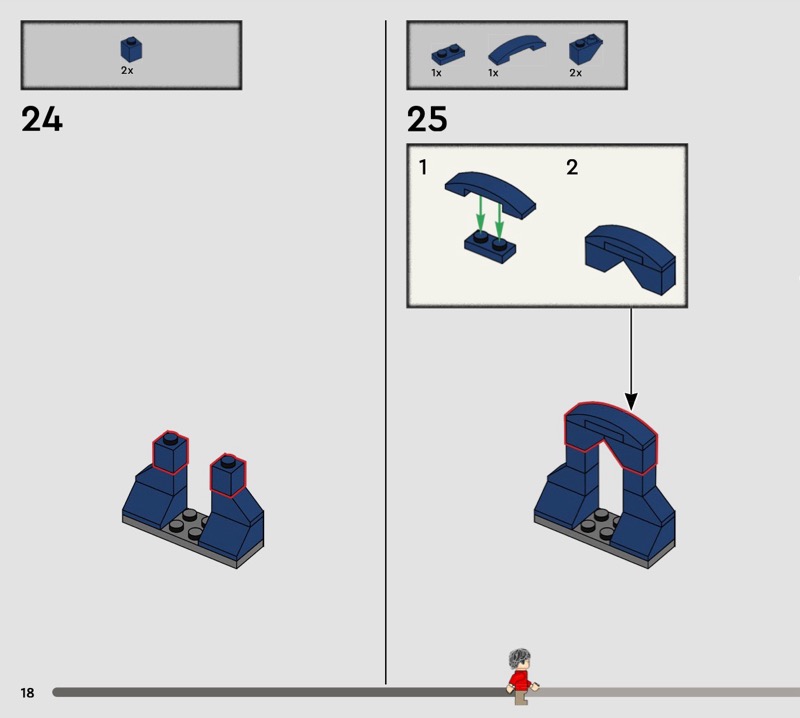 2x

24

1x 1x 2x

25

1

2

18