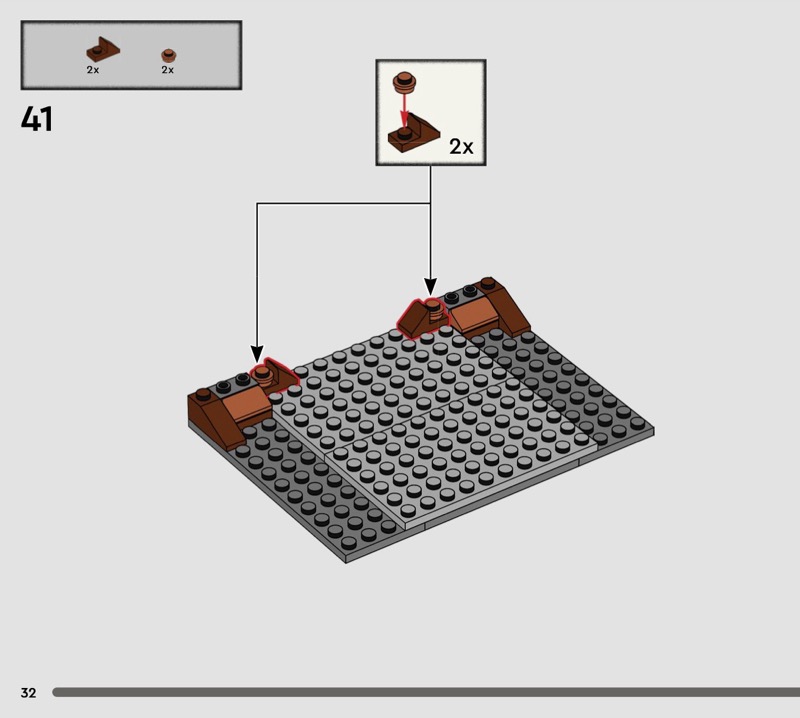 2x 2x

41

2x

32