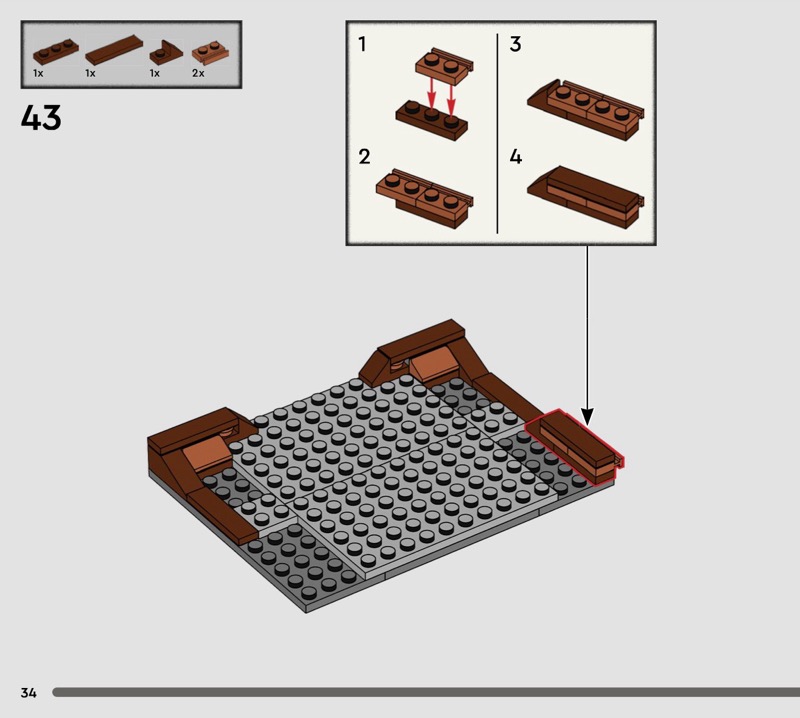 1x 1x 1x 2x

43

1

2

3

4

34