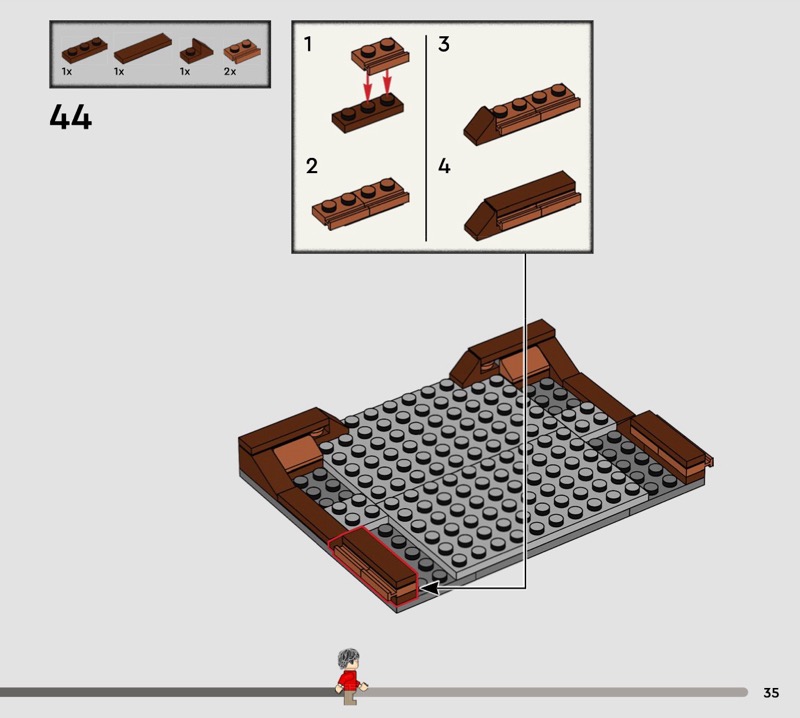 1x 1x 1x 2x

44

1

2

3

4

35