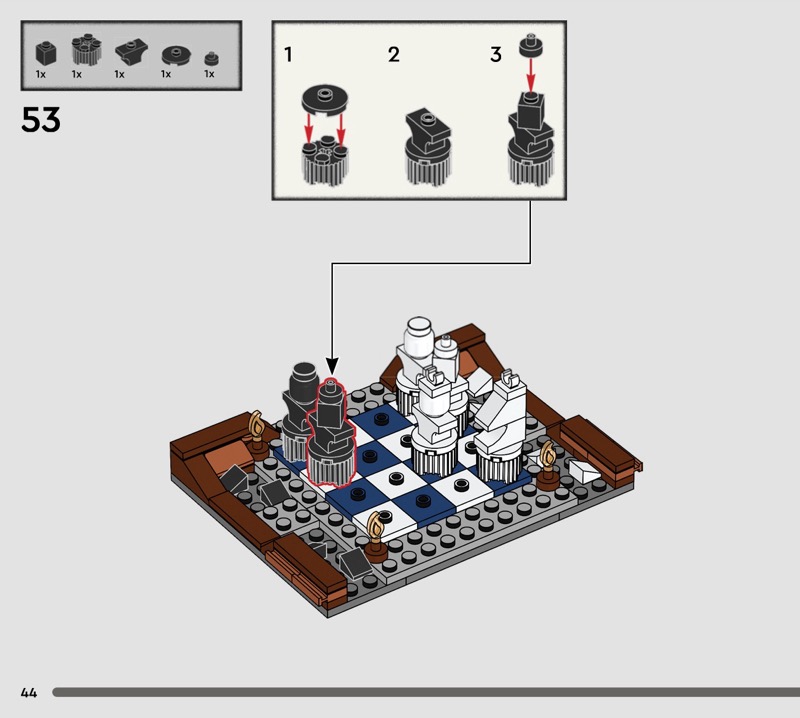 1x 1x 1x 1x 1x

53

1

2

3

44