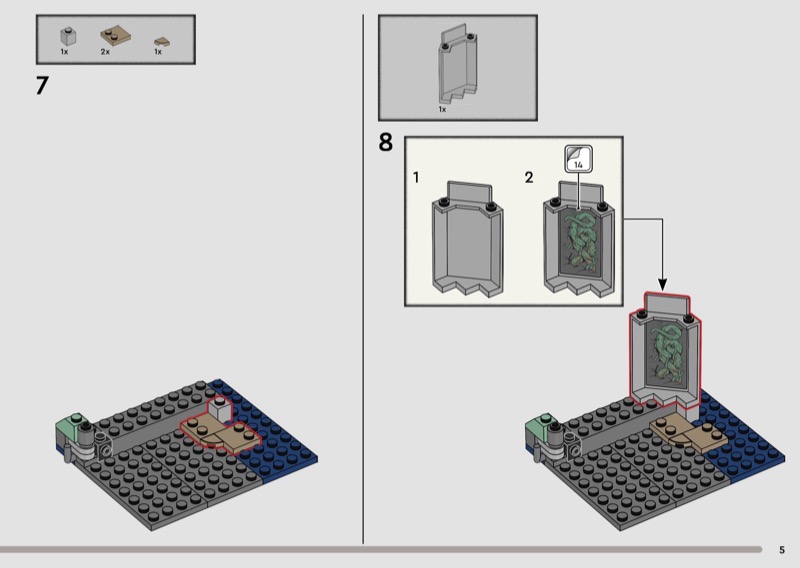 1x 2x 1x

7

1x

8

1

2

14

5