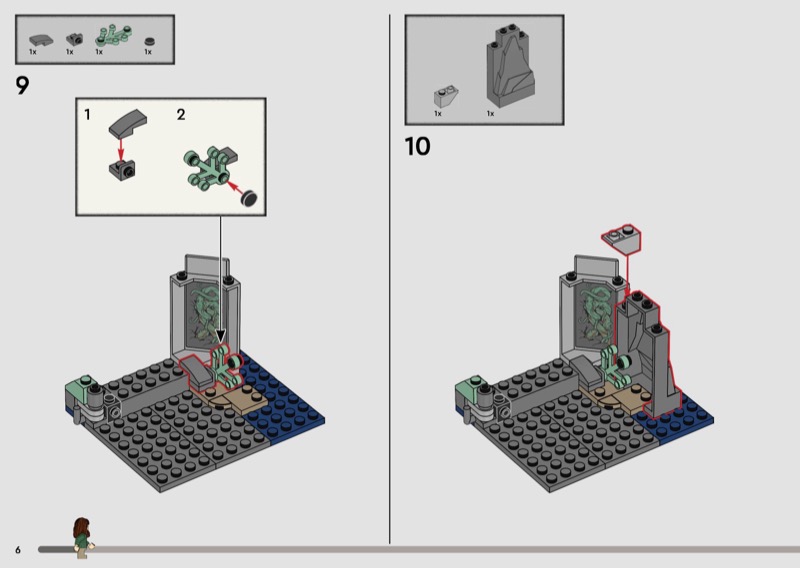 1x 1x 1x 1x

9

1 2

1x 1x

10

6