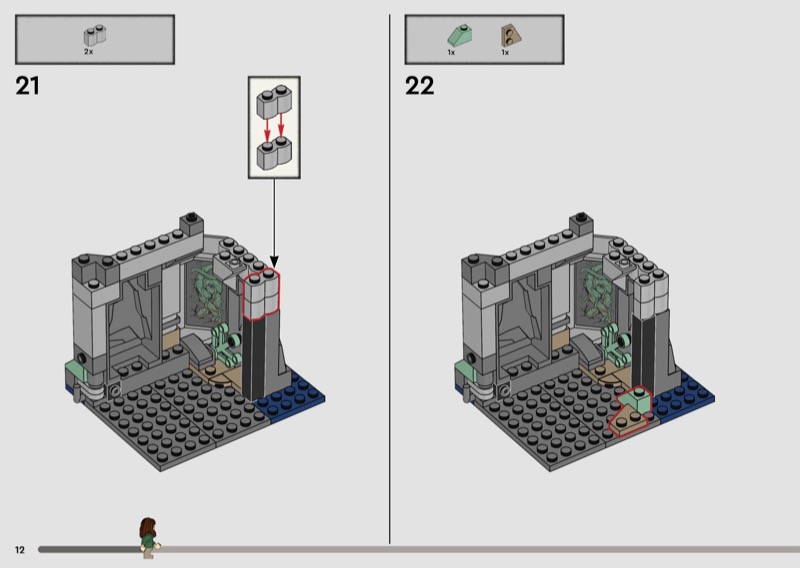 2x

21

1x 1x

22

12